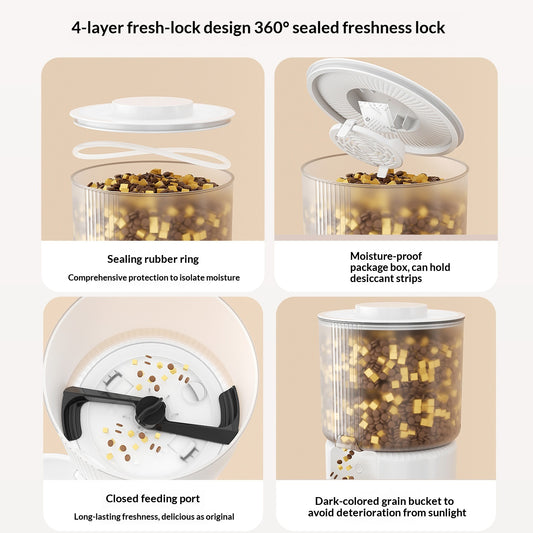 4-layer fresh-lock design 360° sealed freshness lock

Sealing rubber ring

Comprehensive protection to isolate moisture

Moisture-proof package box, can hold desiccant strips

Closed feeding port

Long-lasting freshness, delicious as original

Dark-colored grain bucket to avoid deterioration from sunlight