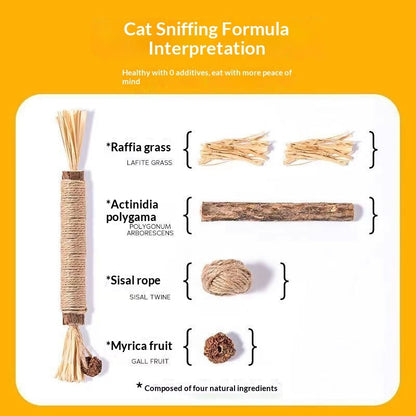 Cat Sniffing Formula Interpretation

Healthy with 0 additives, eat with more peace of mind

*Raffia grass
LAFITE GRASS

*Actinidia polygama
POLYGONUM ARBORESCENS

*Sisal rope
SISAL TWINE

*Myrica fruit
GALL FRUIT

* Composed of four natural ingredients