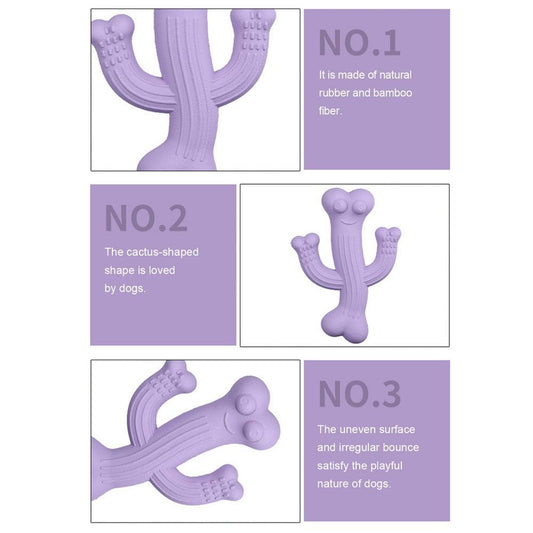 NO.1

It is made of natural rubber and bamboo fiber.

NO.2

The cactus-shaped shape is loved by dogs.

NO.3

The uneven surface and irregular bounce satisfy the playful nature of dogs.